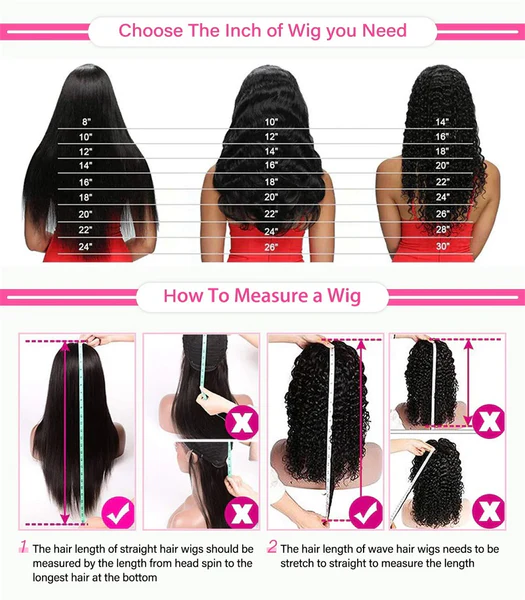 Choose The Inch of Wig you Need

8"
10"
12"
14"
16"
18"
20"
22"
24"

10"
12"
14"
16"
18"
20"
22"
24"
26"

14"
16"
18"
20"
22"
24"
26"
28"
30"

How To Measure a Wig

1 The hair length of straight hair wigs should be measured by the length from head spin to the longest hair at the bottom

2 The hair length of wave hair wigs needs to be stretch to straight to measure the length